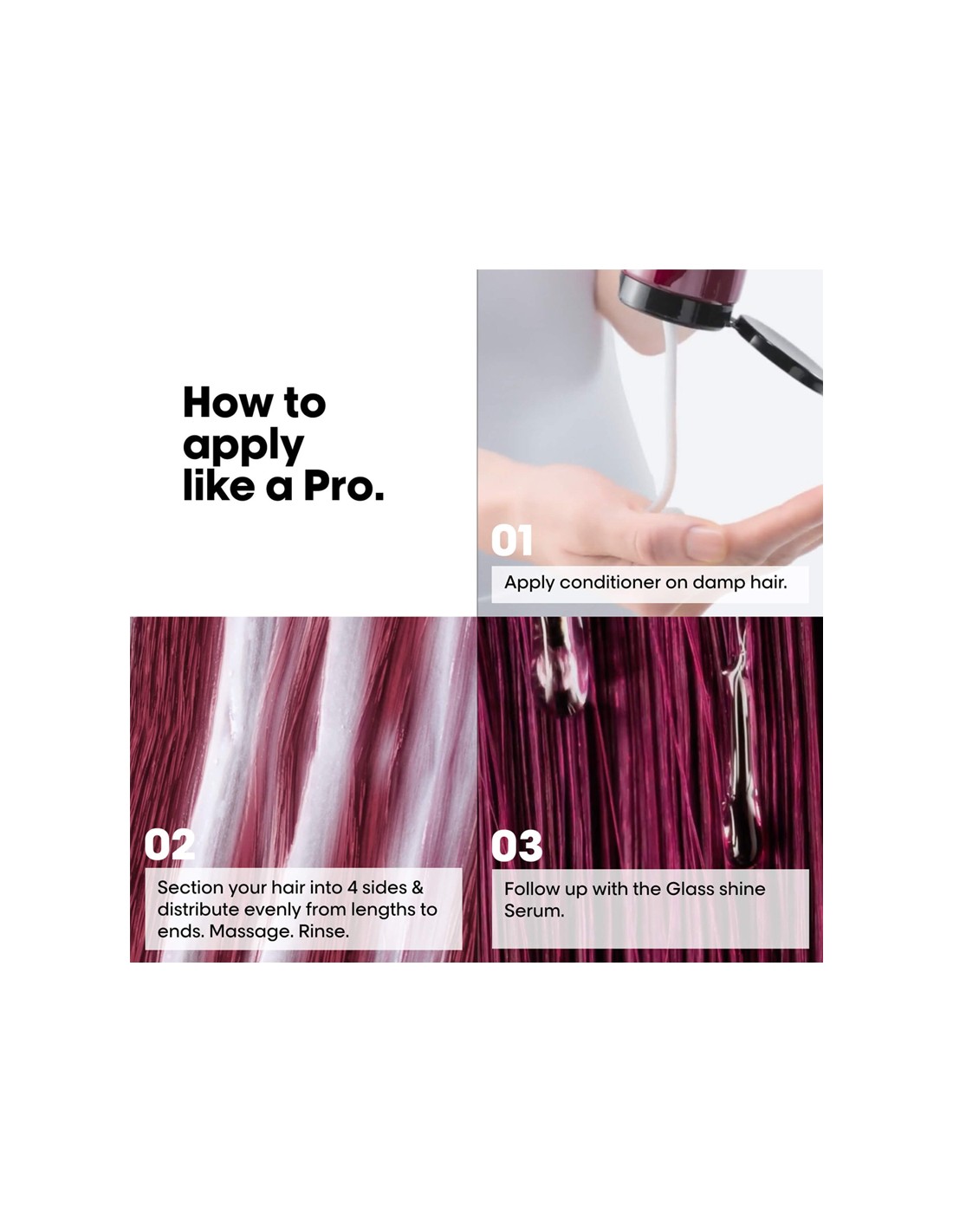 How to apply like a Pro.

01

Apply conditioner on damp hair.

02

Section your hair into 4 sides & distribute evenly from lengths to ends. Massage. Rinse.

03

Follow up with the Glass shine Serum.