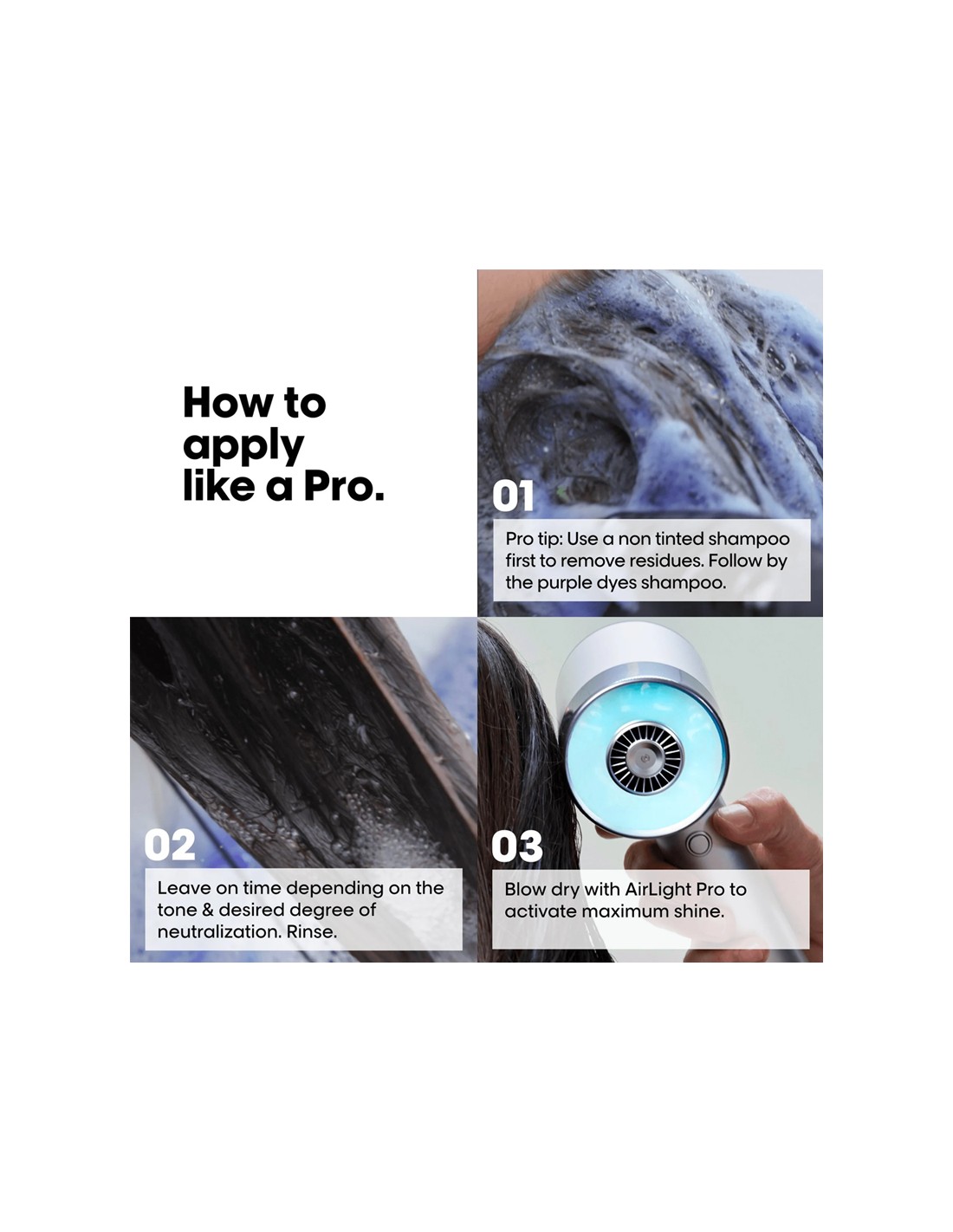 How to apply like a Pro.

01

Pro tip: Use a non tinted shampoo first to remove residues. Follow by the purple dyes shampoo.

02

Leave on time depending on the tone & desired degree of neutralization. Rinse.

03

Blow dry with AirLight Pro to activate maximum shine.