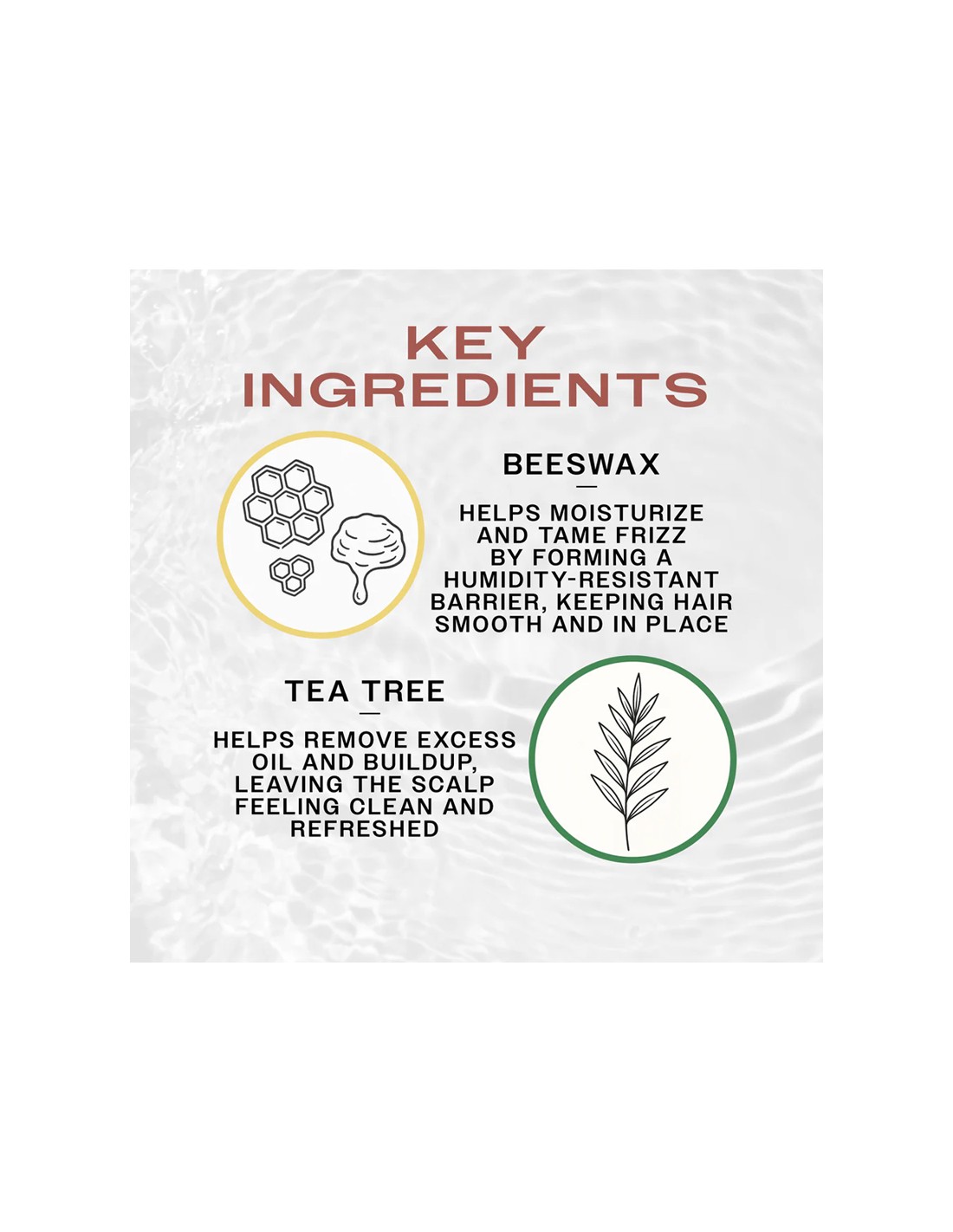 KEY INGREDIENTS

BEESWAX

HELPS MOISTURIZE AND TAME FRIZZ BY FORMING A HUMIDITY-RESISTANT BARRIER, KEEPING HAIR SMOOTH AND IN PLACE

TEA TREE

HELPS REMOVE EXCESS OIL AND BUILDUP, LEAVING THE SCALP FEELING CLEAN AND REFRESHED